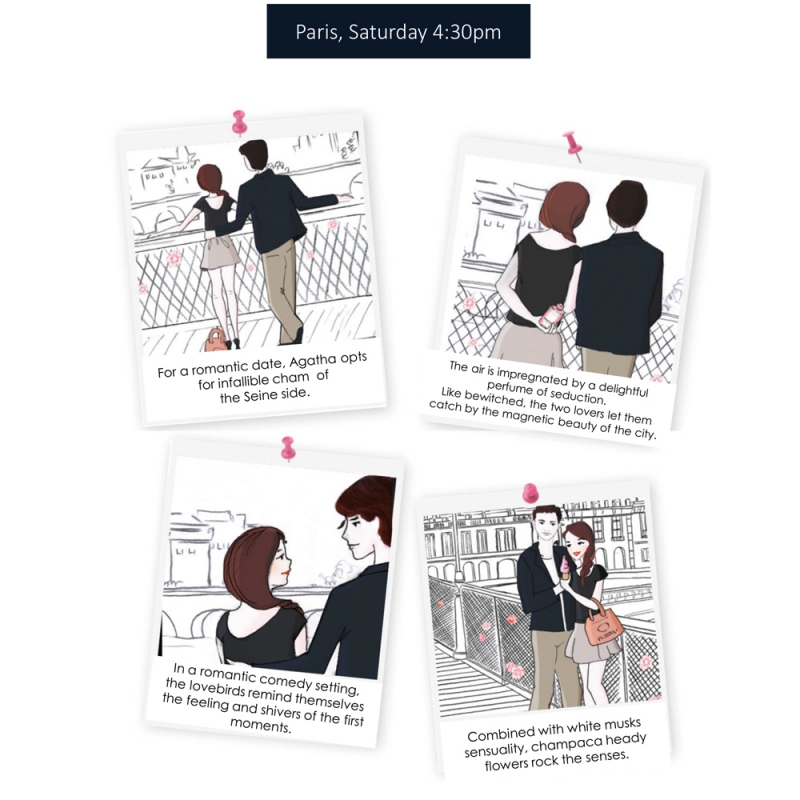 Paris, Saturday 4:30pm

For a romantic date, Agatha opts for infallible cham of the Seine side.

The air is impregnated by a delightful perfume of seduction. Like bewitched, the two lovers let them catch by the magnetic beauty of the city.

In a romantic comedy setting, the lovebirds remind themselves the feeling and shivers of the first moments.

Combined with white musks sensuality, champaca heady flowers rock the senses.